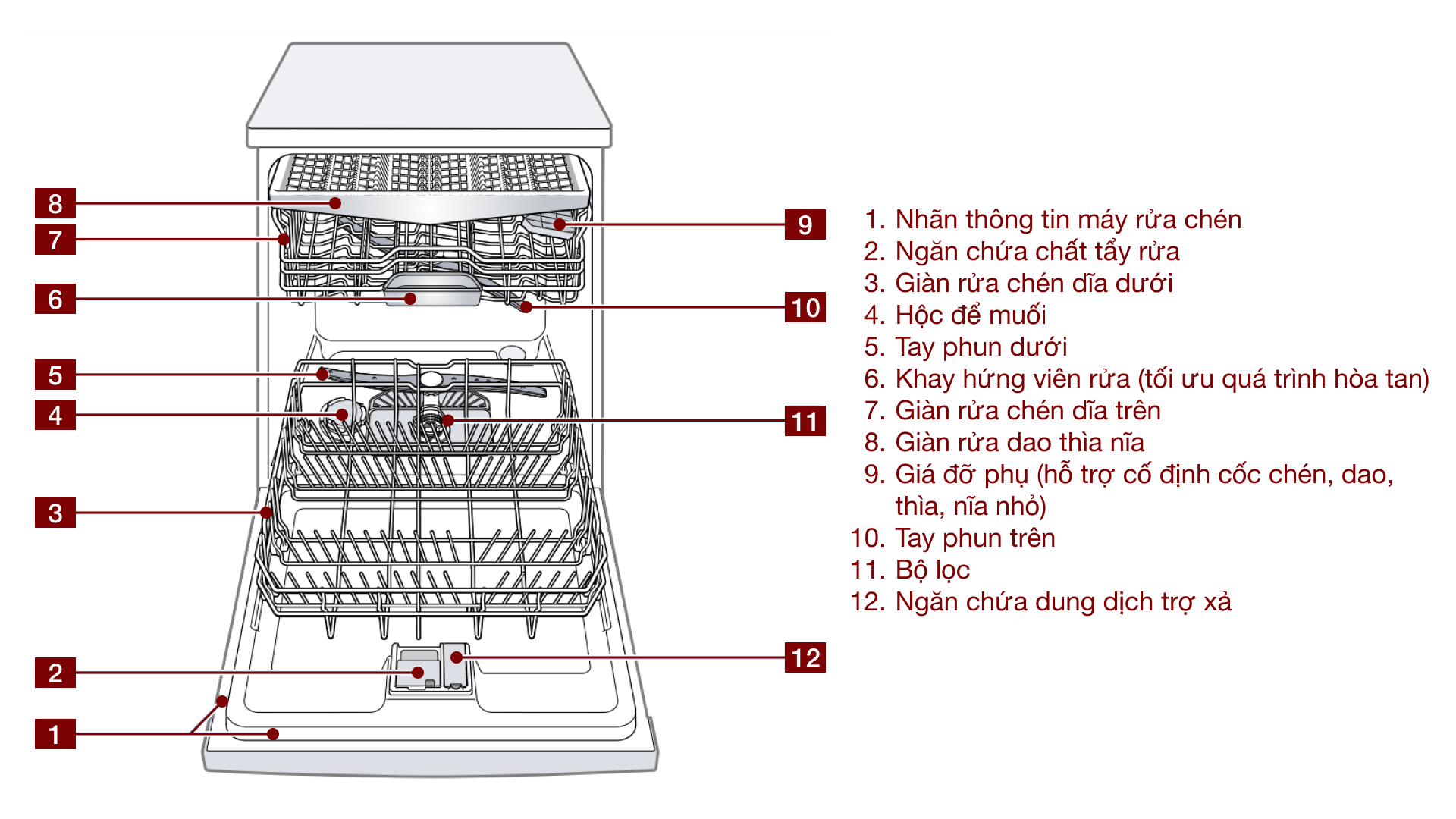 8
7
6
5
4
3
2
1
9
10
11
12

1. Nhãn thông tin máy rửa chén
2. Ngăn chứa chất tẩy rửa
3. Giàn rửa chén dĩa dưới
4. Hộc để muối
5. Tay phun dưới
6. Khay hứng viên rửa (tối ưu quá trình hòa tan)
7. Giàn rửa chén dĩa trên
8. Giàn rửa dao thìa nĩa
9. Giá đỡ phụ (hỗ trợ cố định cốc chén, dao, thìa, nĩa nhỏ)
10. Tay phun trên
11. Bộ lọc
12. Ngăn chứa dung dịch trợ xả