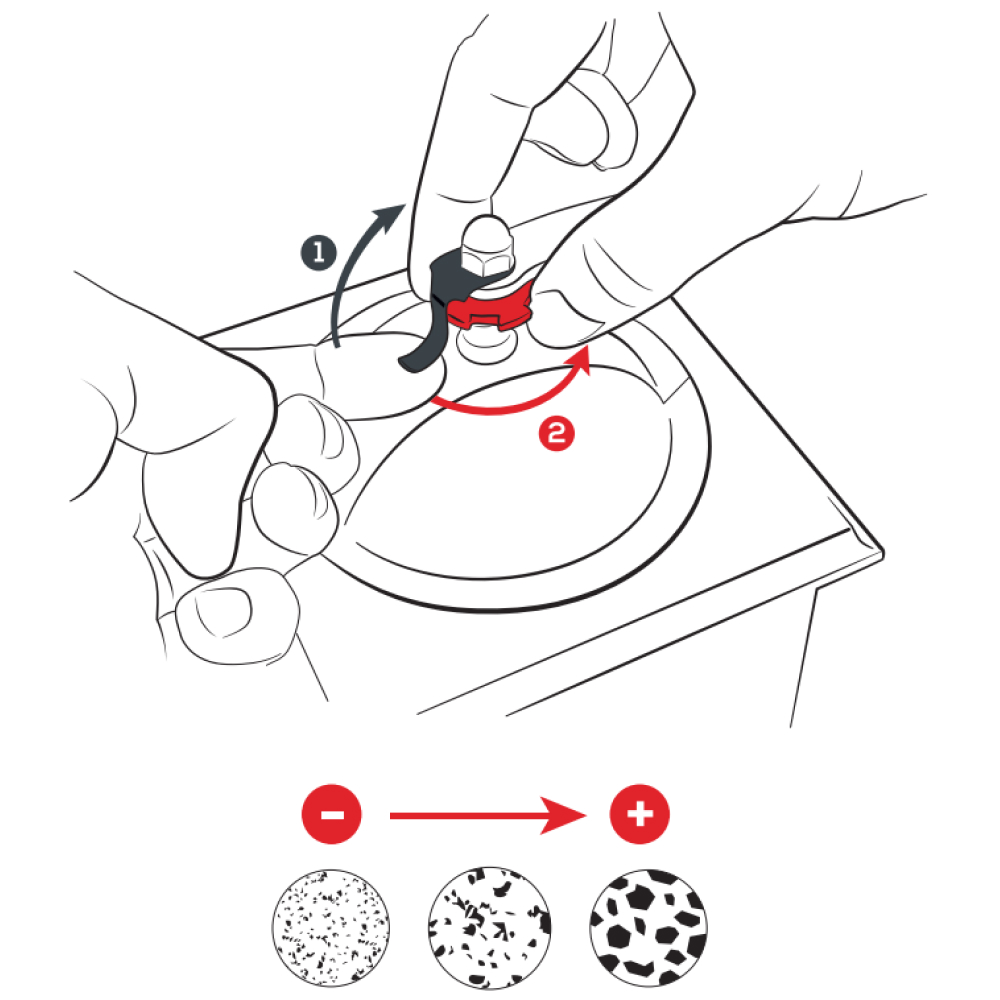 1
2
-
+