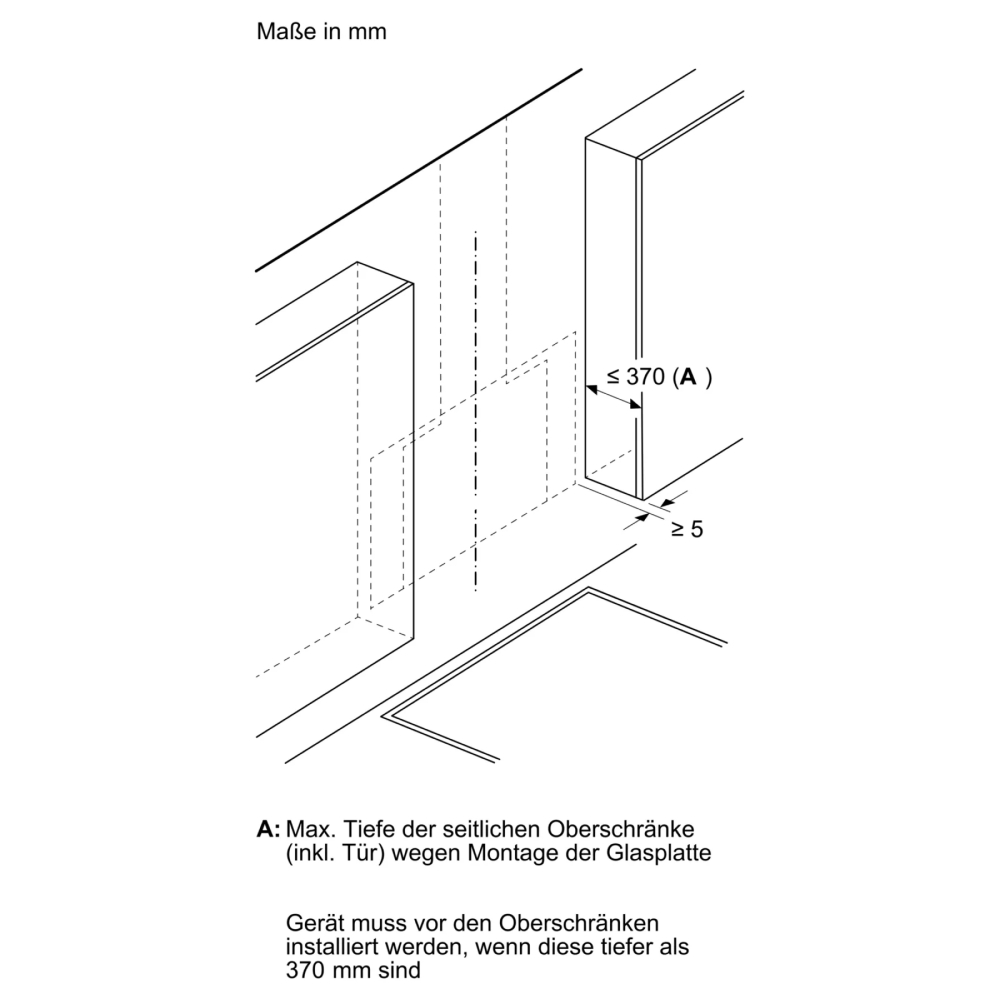 Maße in mm

≤ 370 (**A** )

≥ 5

**A:** Max. Tiefe der seitlichen Oberschränke (inkl. Tür) wegen Montage der Glasplatte

Gerät muss vor den Oberschränken installiert werden, wenn diese tiefer als 370 mm sind