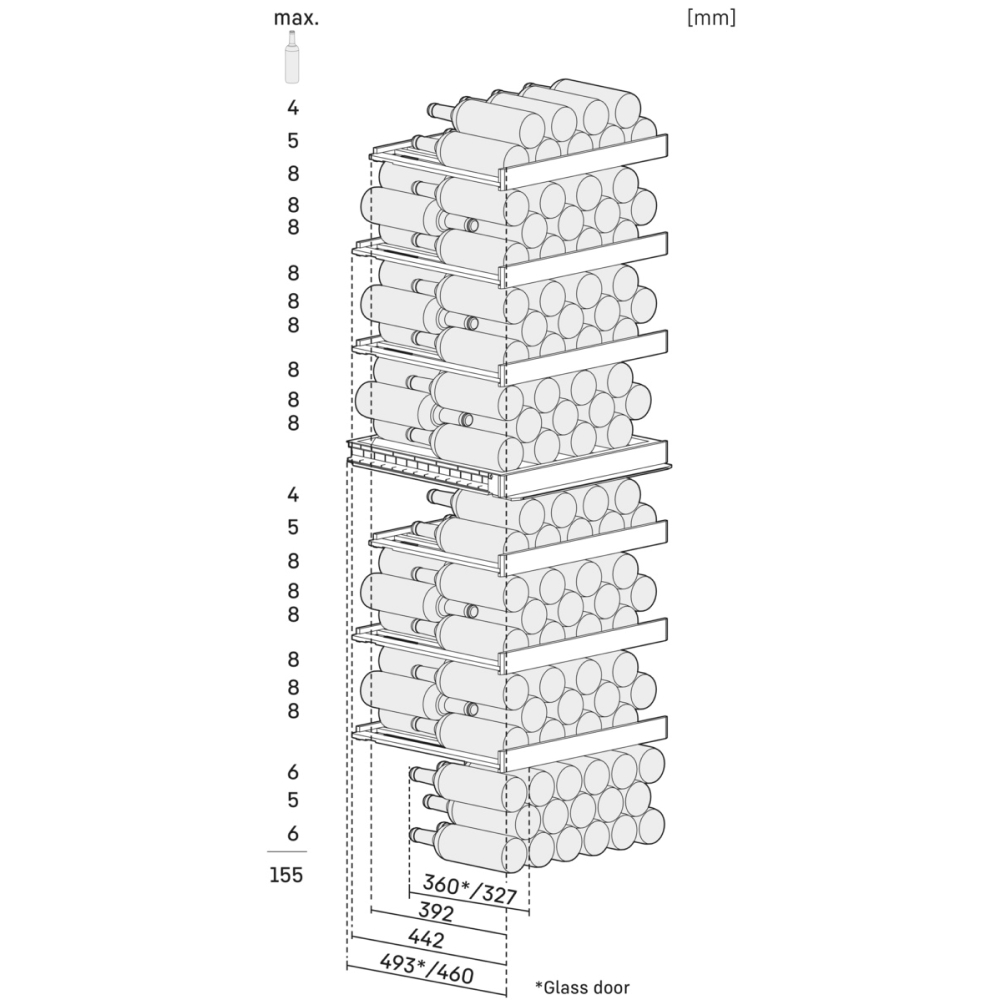 max.

[mm]

4
5
8
8
8
8
8
8
8
8
8
4
5
8
8
8
8
8
8
6
5
6
155

360*/327
392
442
493*/460

*Glass door