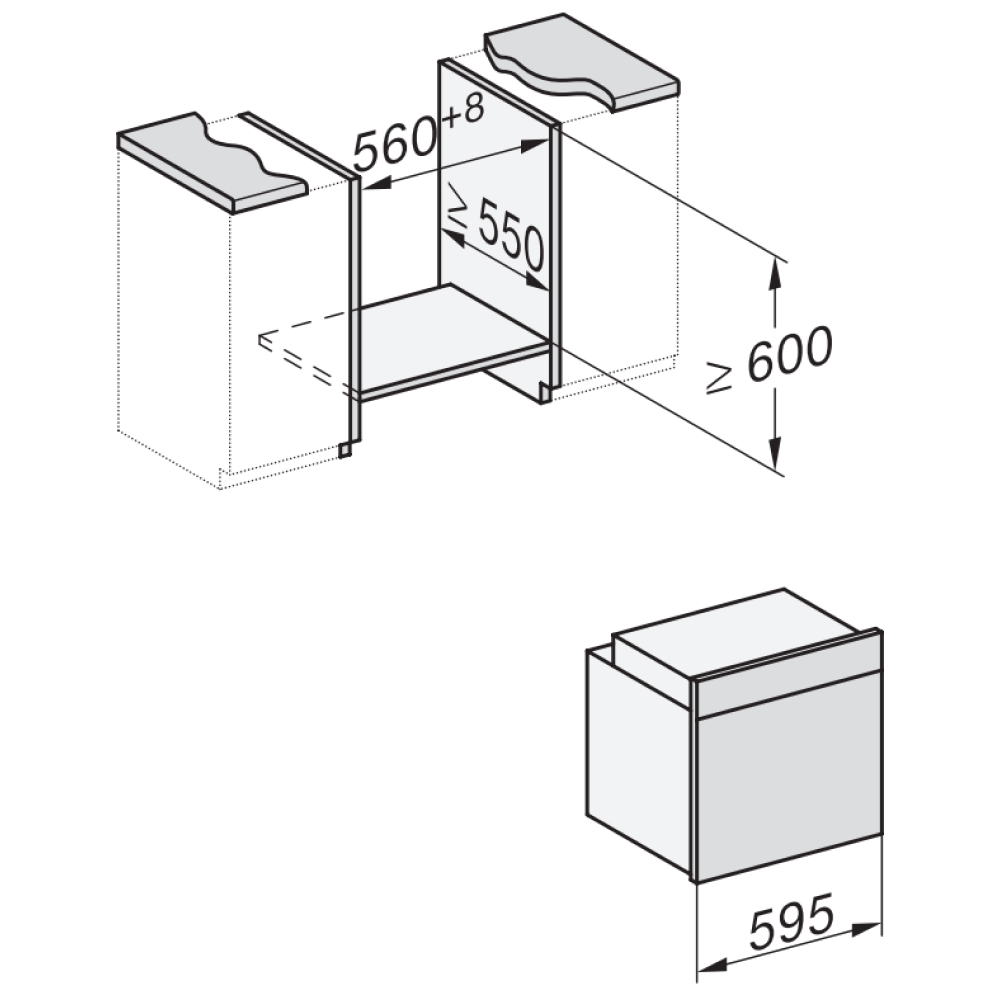 $560^{+8}$

$\geq 550$

$\geq 600$

595