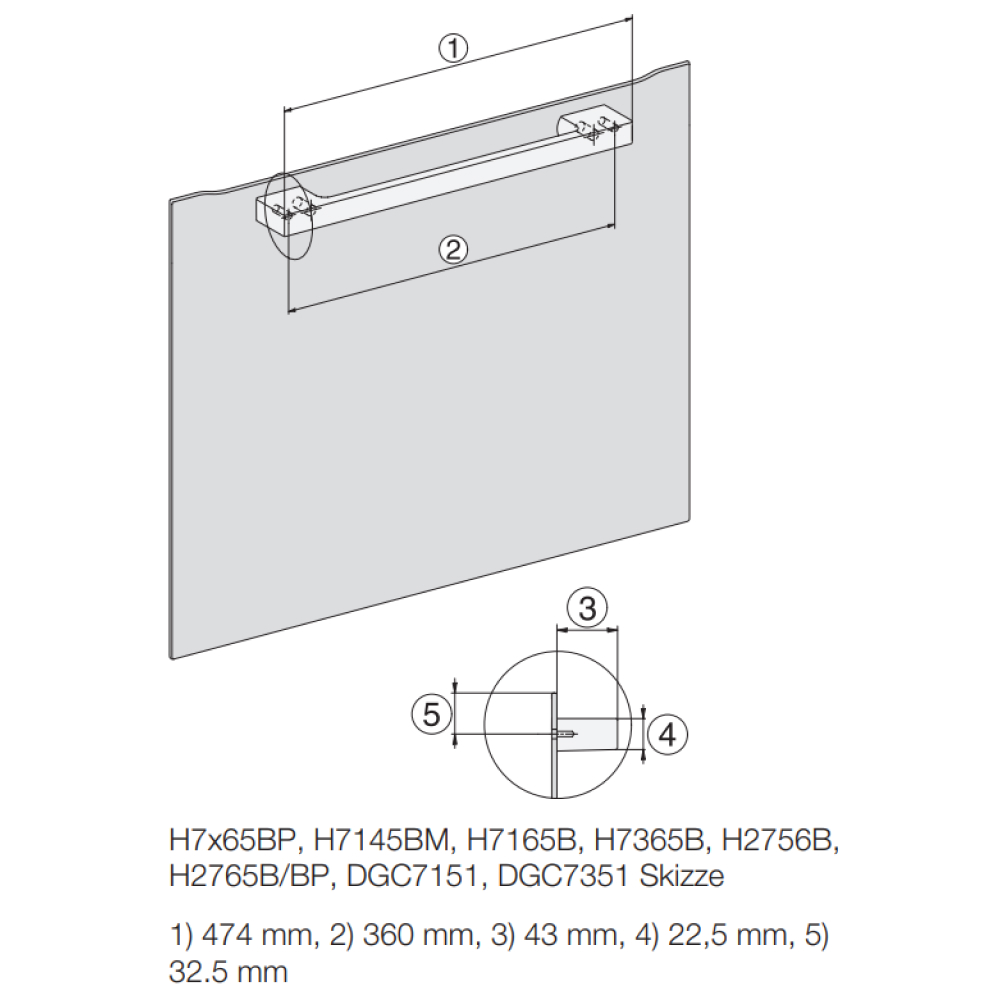 ①

②

③

⑤

④

H7x65BP, H7145BM, H7165B, H7365B, H2756B, H2765B/BP, DGC7151, DGC7351 Skizze

1) 474 mm, 2) 360 mm, 3) 43 mm, 4) 22,5 mm, 5) 32.5 mm