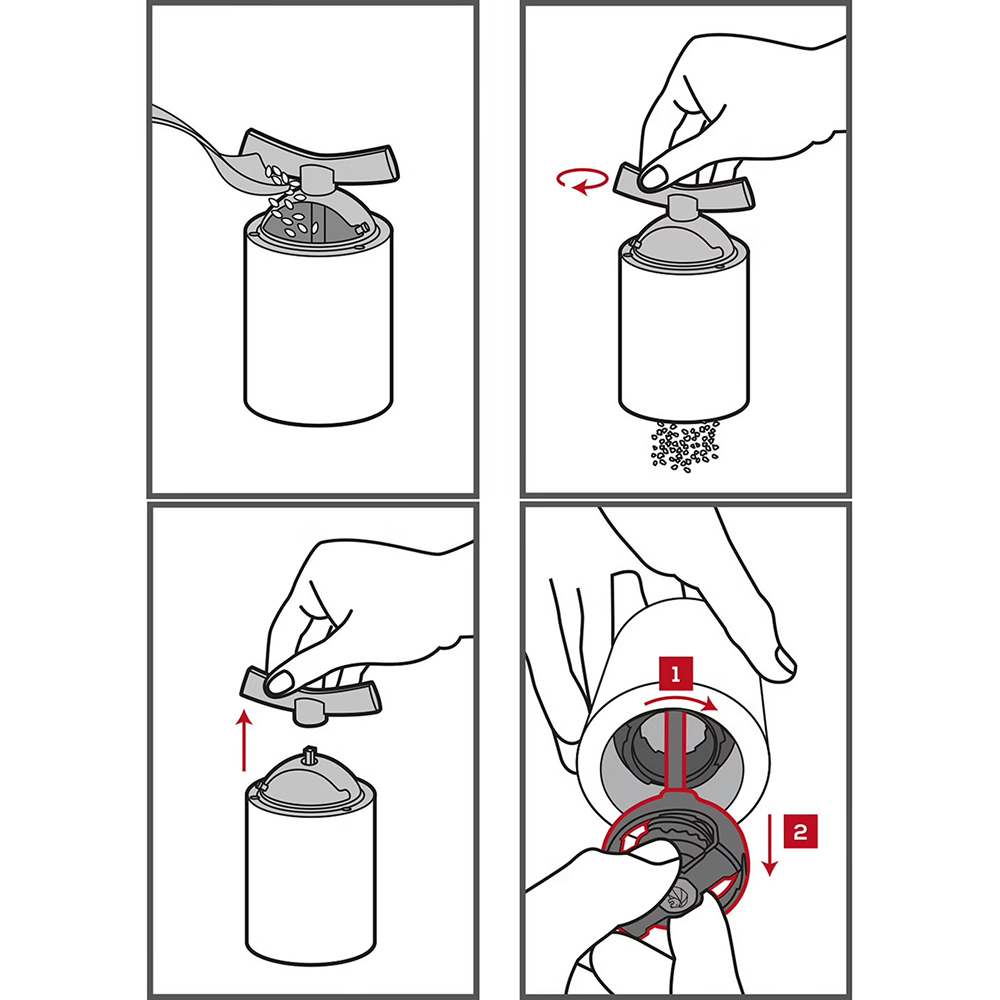 1

2